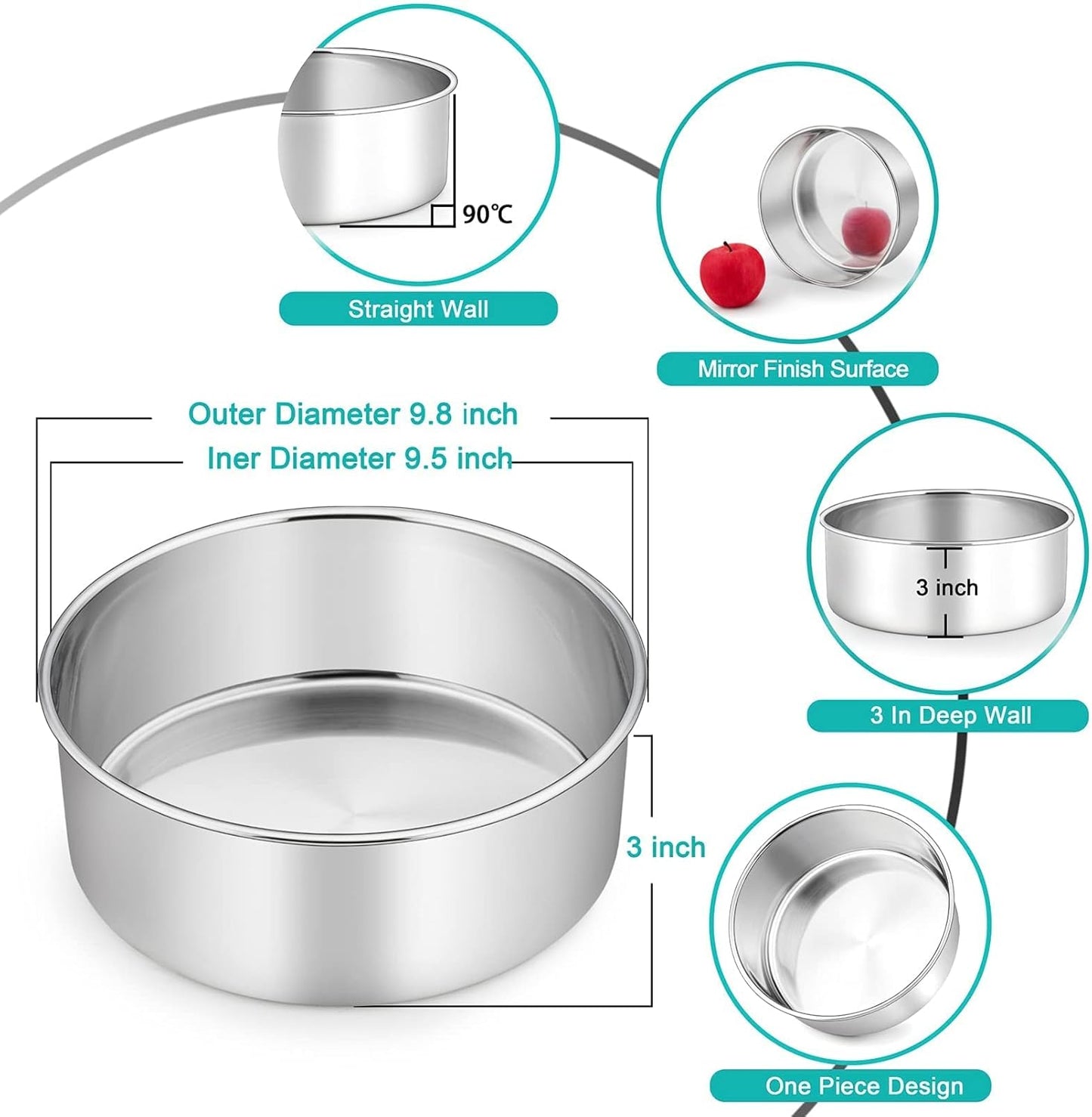 90℃

Straight Wall

Mirror Finish Surface

Outer Diameter 9.8 inch

Iner Diameter 9.5 inch

3 inch

3 In Deep Wall

3 inch

One Piece Design