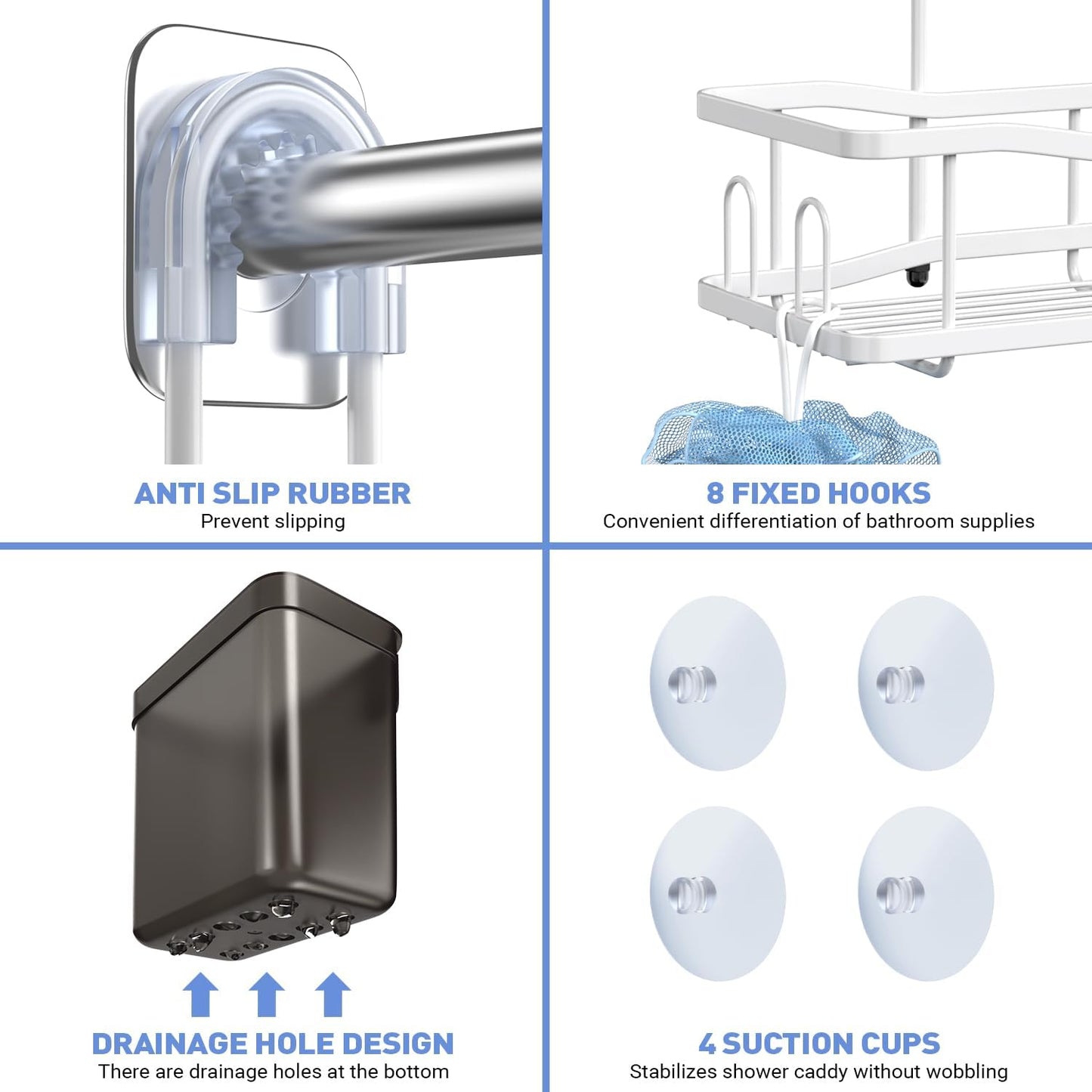 ANTI SLIP RUBBER
Prevent slipping

8 FIXED HOOKS
Convenient differentiation of bathroom supplies

DRAINAGE HOLE DESIGN
There are drainage holes at the bottom

4 SUCTION CUPS
Stabilizes shower caddy without wobbling