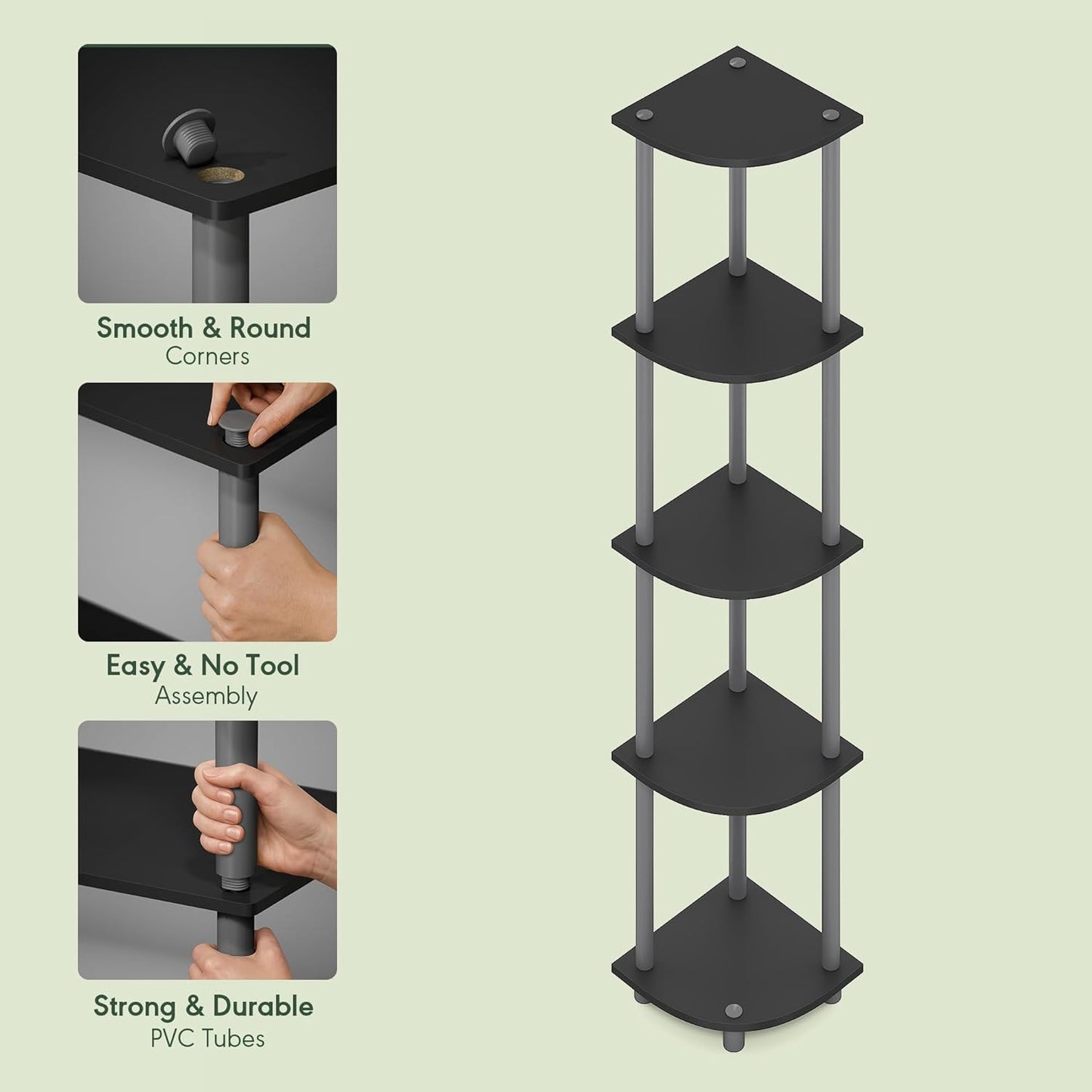 Smooth & Round
Corners

Easy & No Tool
Assembly

Strong & Durable
PVC Tubes