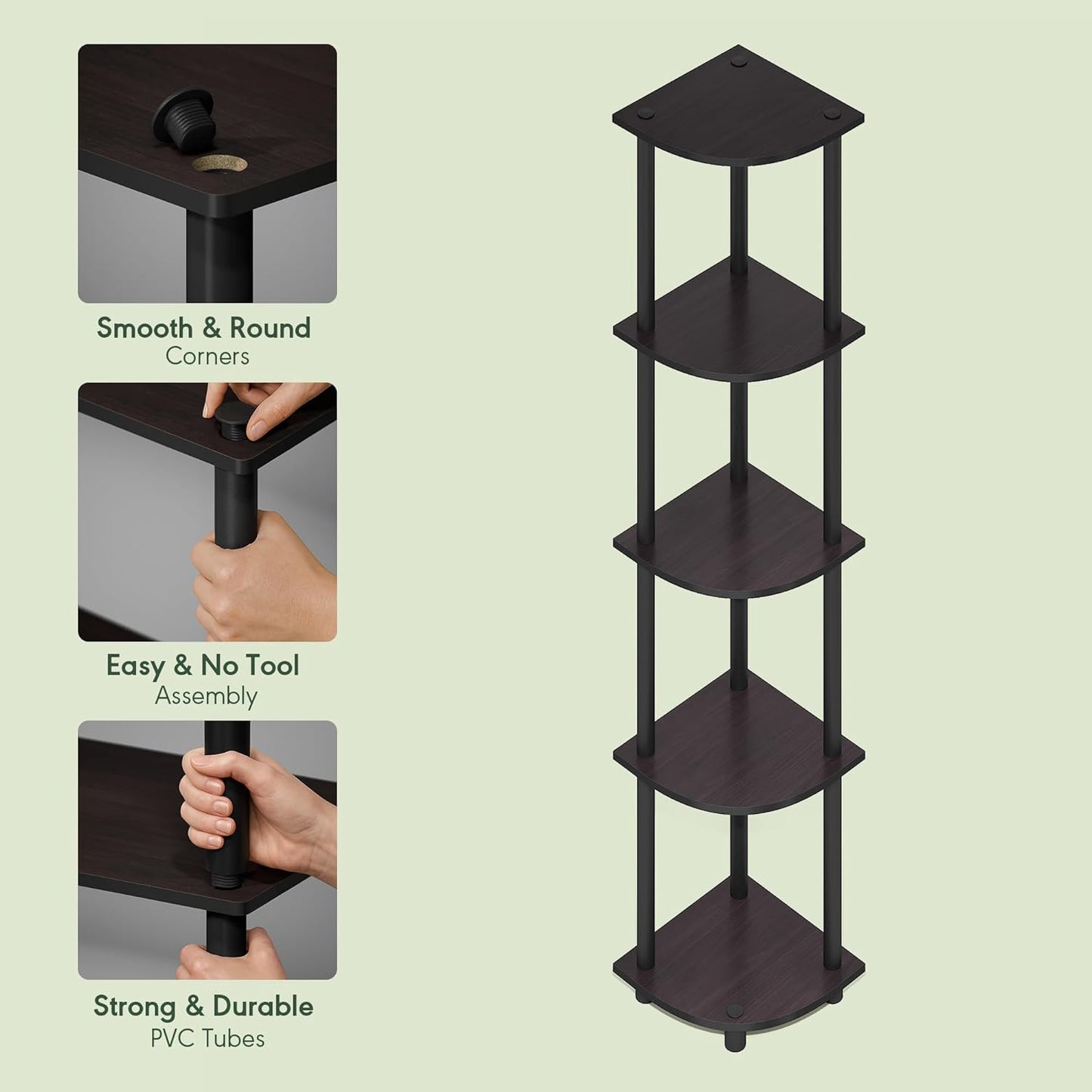 Smooth & Round
Corners

Easy & No Tool
Assembly

Strong & Durable
PVC Tubes