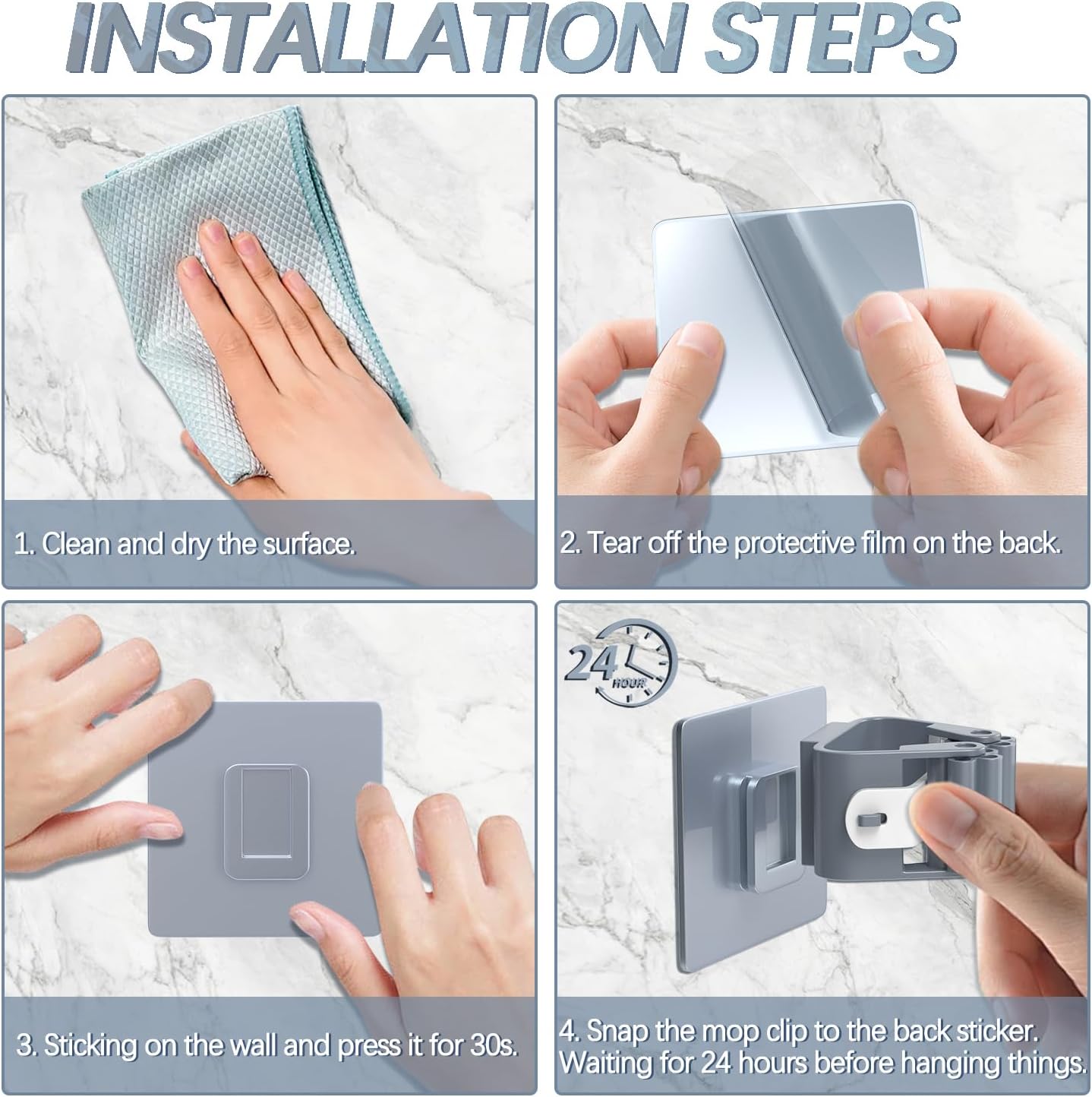 INSTALLATION STEPS

1. Clean and dry the surface.

2. Tear off the protective film on the back.

3. Sticking on the wall and press it for 30s.

24 HOUR

4. Snap the mop clip to the back sticker. Waiting for 24 hours before hanging things.