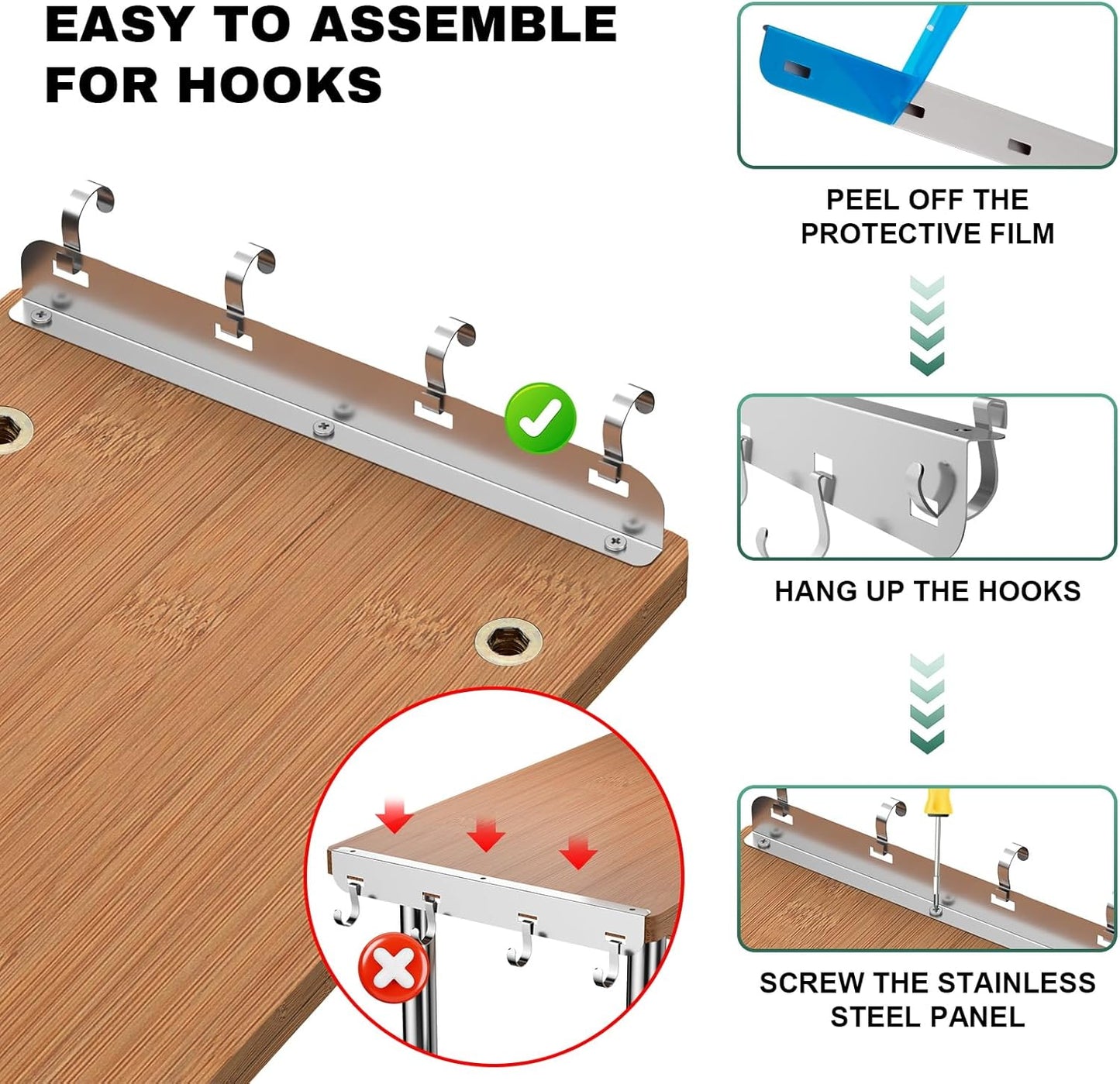 EASY TO ASSEMBLE FOR HOOKS

PEEL OFF THE PROTECTIVE FILM

HANG UP THE HOOKS

SCREW THE STAINLESS STEEL PANEL